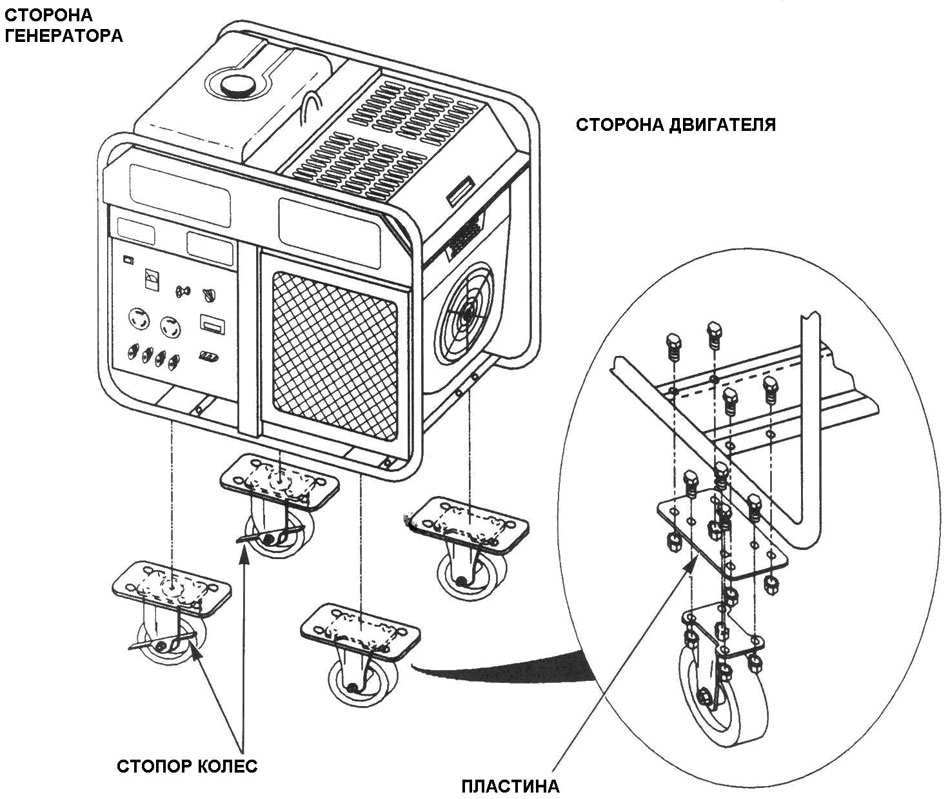 СТОРОНА ГЕНЕРАТОРА

СТОРОНА ДВИГАТЕЛЯ

СТОПОР КОЛЕС

ПЛАСТИНА