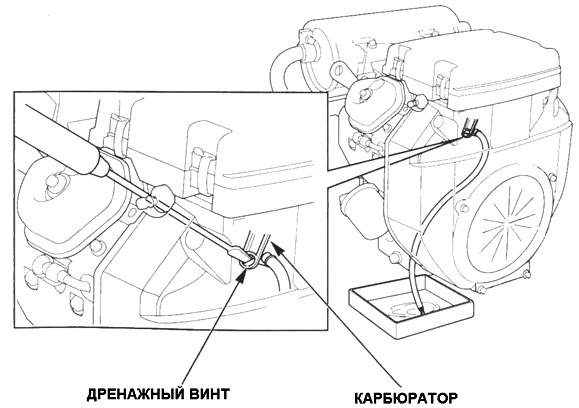 ДРЕНАЖНЫЙ ВИНТ

КАРБЮРАТОР